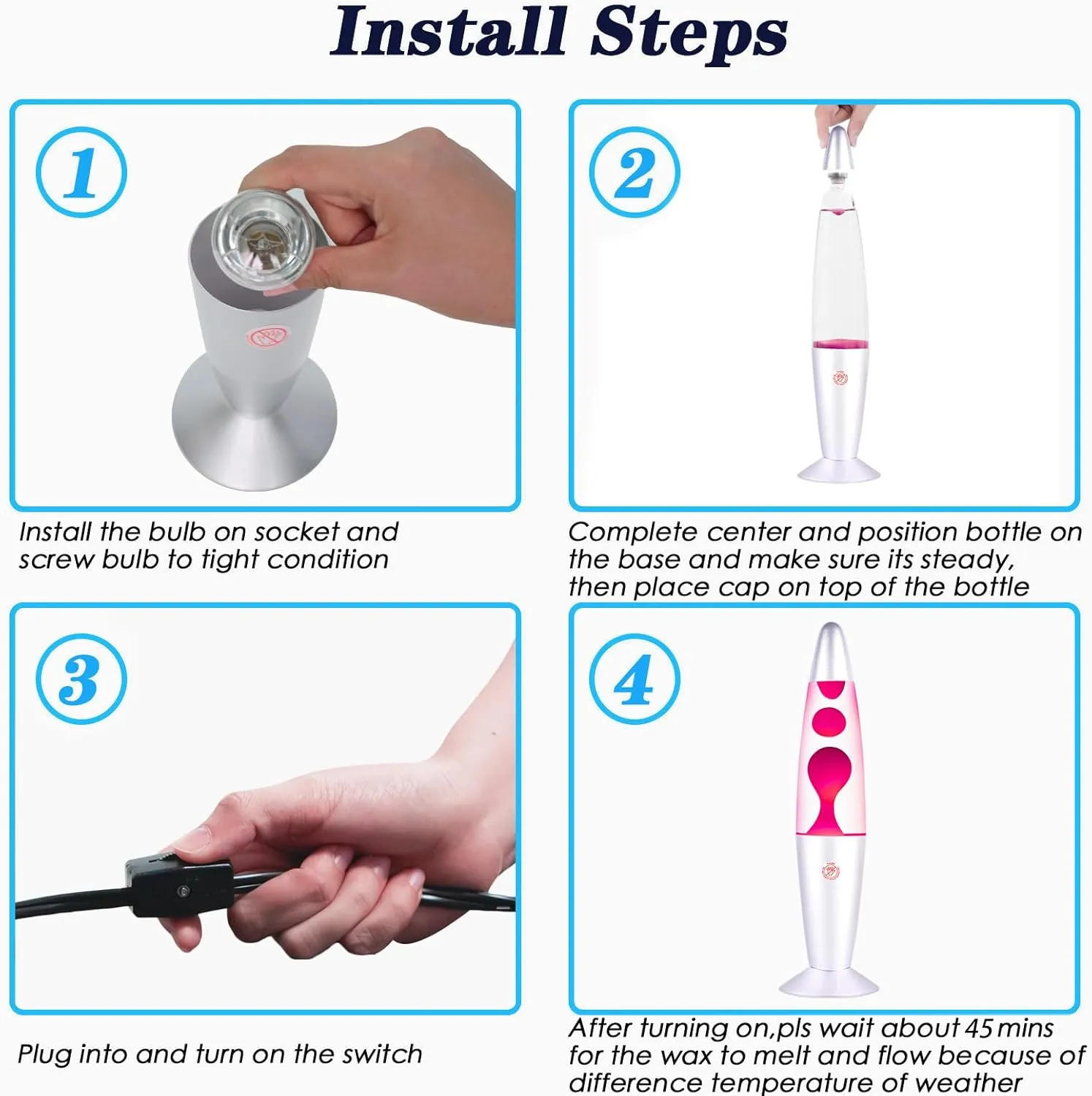 Install Steps

1

Install the bulb on socket and screw bulb to tight condition

2

Complete center and position bottle on the base and make sure its steady, then place cap on top of the bottle

3

Plug into and turn on the switch

4

After turning on,pls wait about 45 mins for the wax to melt and flow because of difference temperature of weather