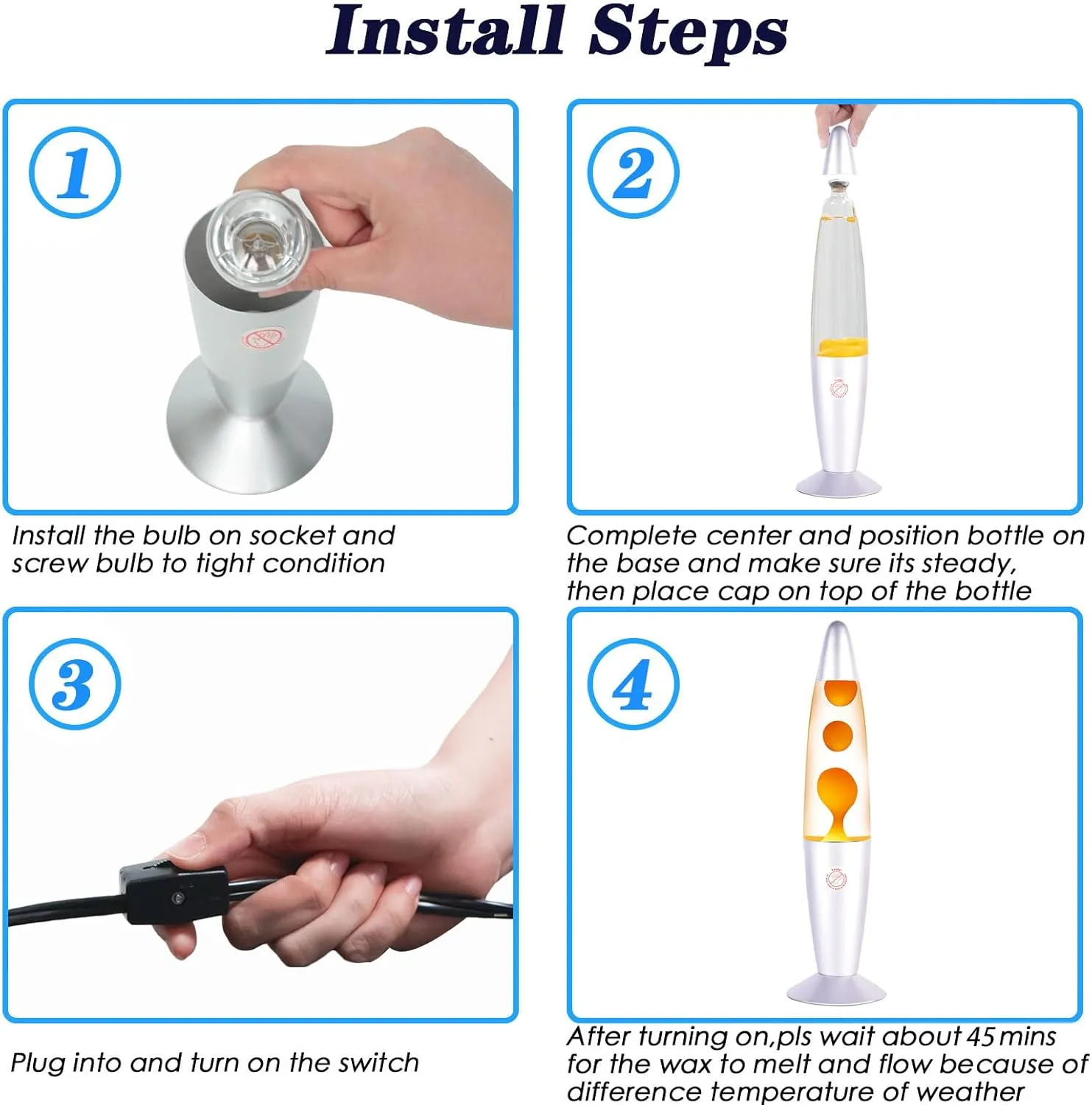 Install Steps

1

Install the bulb on socket and screw bulb to tight condition

2

Complete center and position bottle on the base and make sure its steady, then place cap on top of the bottle

3

Plug into and turn on the switch

4

After turning on,pls wait about 45mins for the wax to melt and flow because of difference temperature of weather