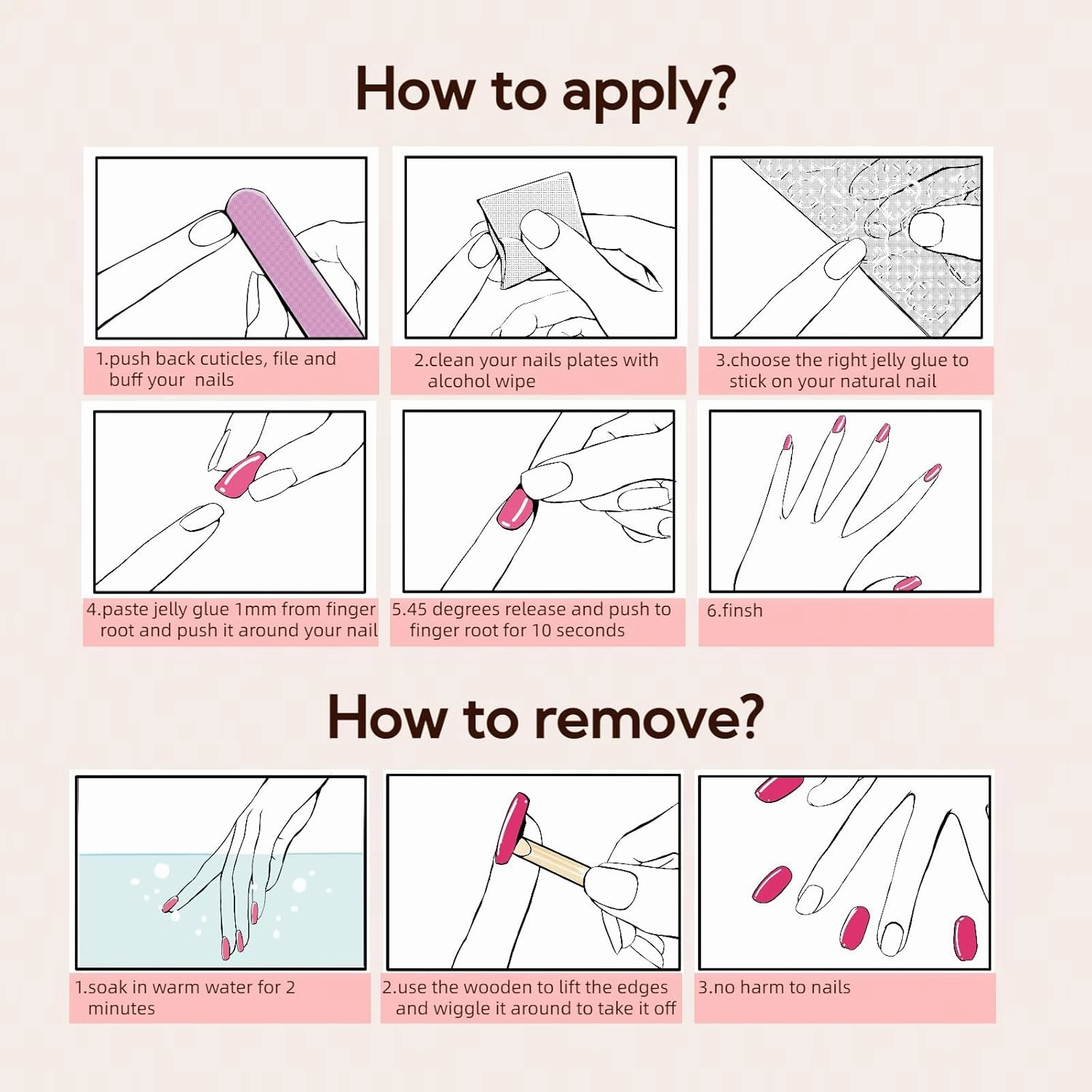 How to apply?

1.push back cuticles, file and buff your nails

2.clean your nails plates with alcohol wipe

3.choose the right jelly glue to stick on your natural nail

4.paste jelly glue 1mm from finger root and push it around your nail

5.45 degrees release and push to finger root for 10 seconds

6.finsh

How to remove?

1.soak in warm water for 2 minutes

2.use the wooden to lift the edges and wiggle it around to take it off

3.no harm to nails