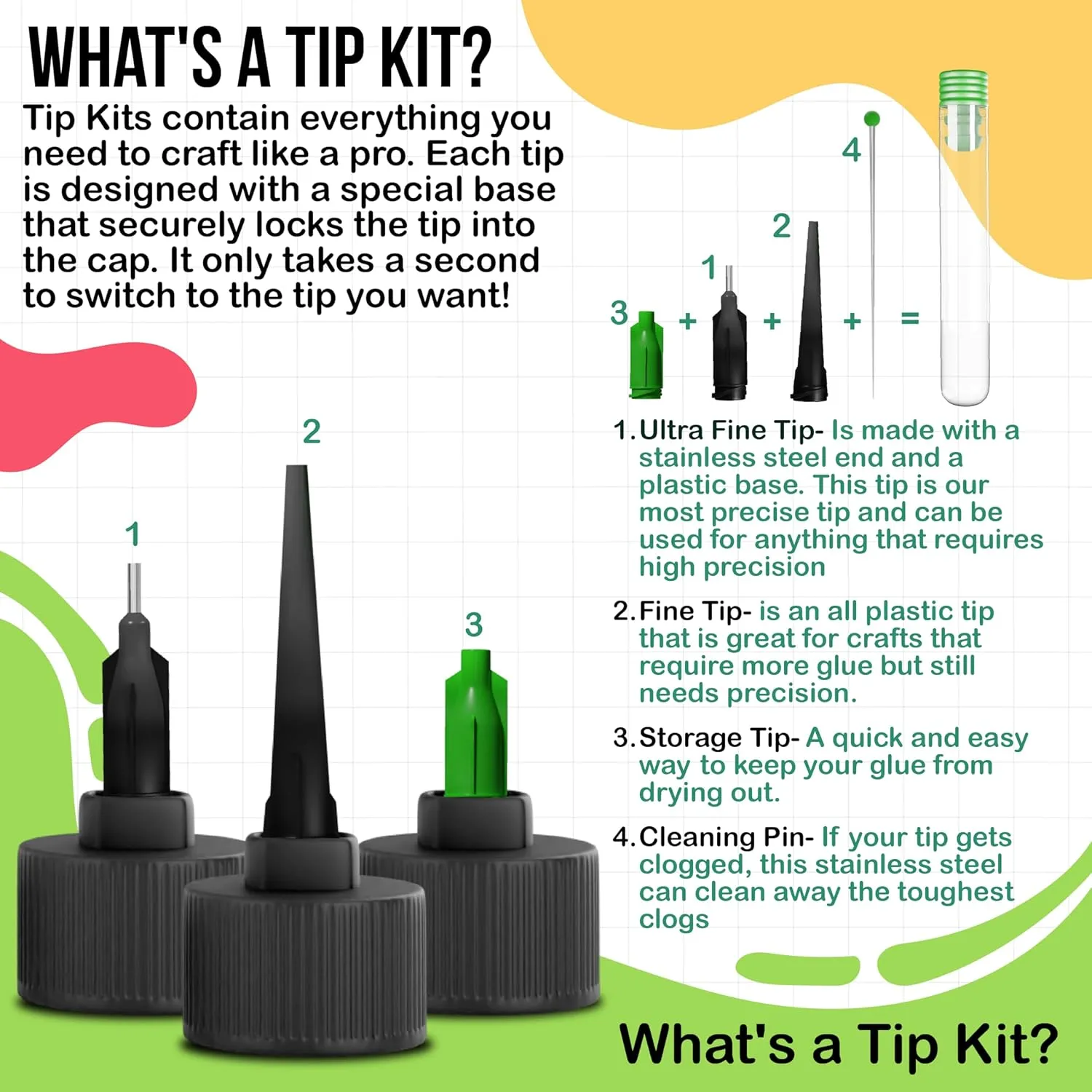 WHAT'S A TIP KIT?

Tip Kits contain everything you need to craft like a pro. Each tip is designed with a special base that securely locks the tip into the cap. It only takes a second to switch to the tip you want!

4

2

1

3 + + + =

2

1

3

1. Ultra Fine Tip- Is made with a stainless steel end and a plastic base. This tip is our most precise tip and can be used for anything that requires high precision

2. Fine Tip- is an all plastic tip that is great for crafts that require more glue but still needs precision.

3. Storage Tip- A quick and easy way to keep your glue from drying out.

4. Cleaning Pin- If your tip gets clogged, this stainless steel can clean away the toughest clogs

What's a Tip Kit?