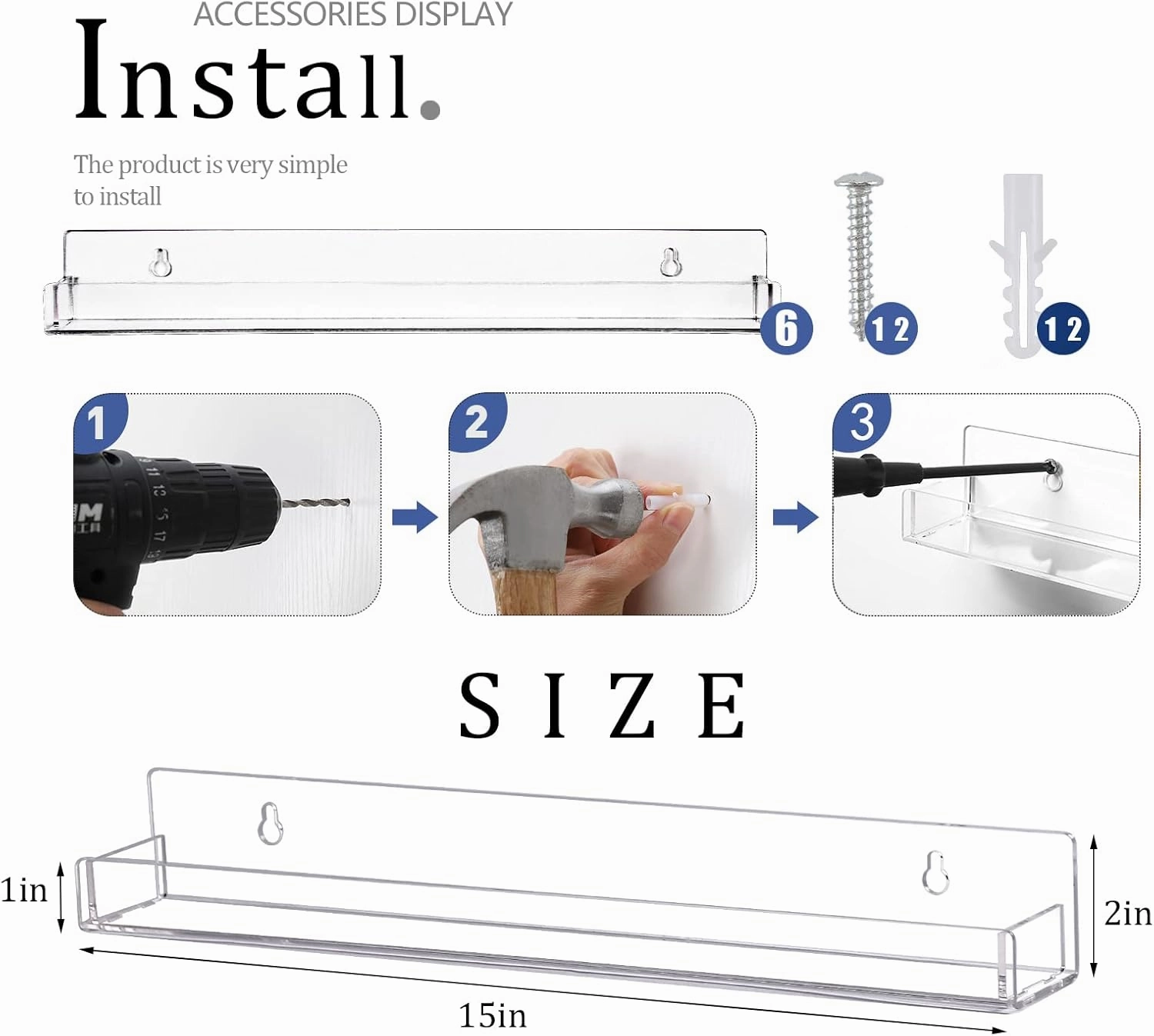 ACCESSORIES DISPLAY

Install.

The product is very simple to install

6

12

12

1

2

3

SIZE

1in

2in

15in